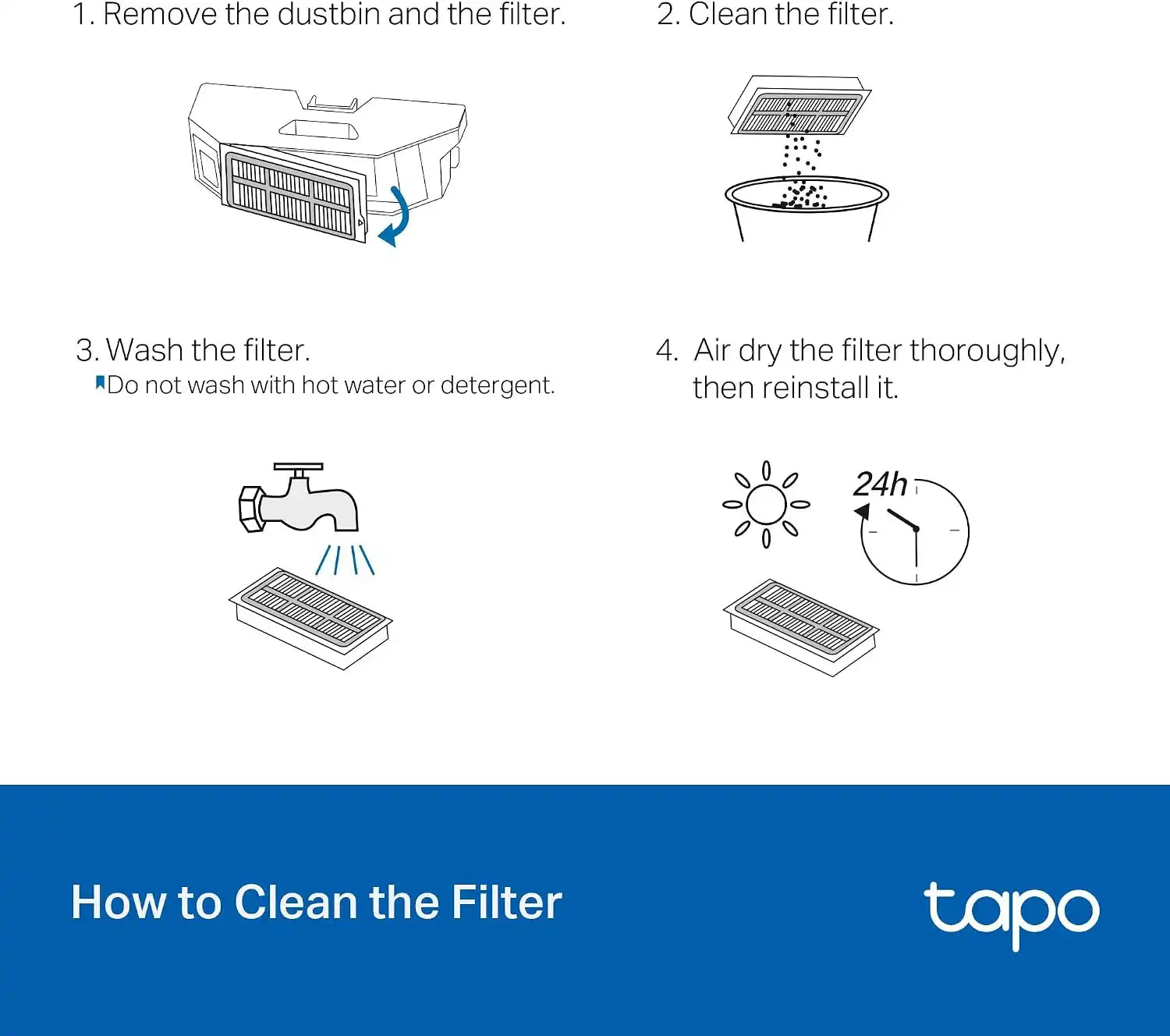 1. Remove the dustbin and the filter.

2. Clean the filter.

3. Wash the filter.
Do not wash with hot water or detergent.

4. Air dry the filter thoroughly, then reinstall it.

24h

How to Clean the Filter

tapo